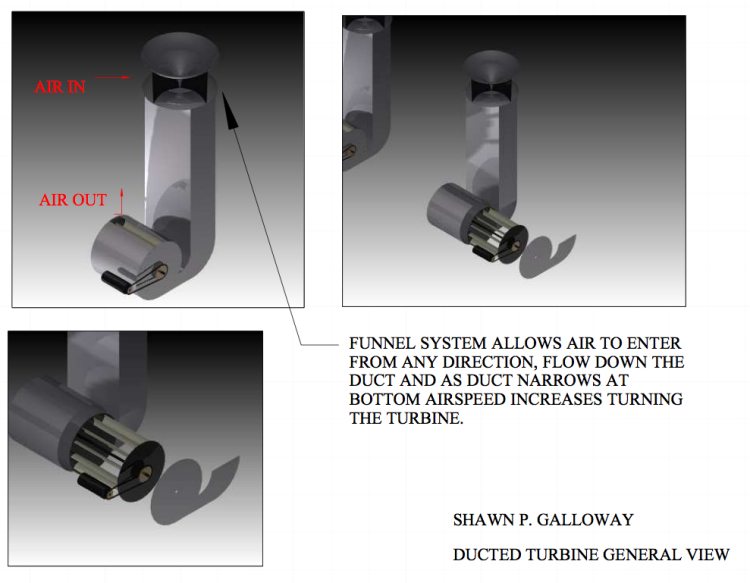 AIR IN

AIR OUT

FUNNEL SYSTEM ALLOWS AIR TO ENTER FROM ANY DIRECTION, FLOW DOWN THE DUCT AND AS DUCT NARROWS AT BOTTOM AIRSPEED INCREASES TURNING THE TURBINE.

SHAWN P. GALLOWAY

DUCTED TURBINE GENERAL VIEW