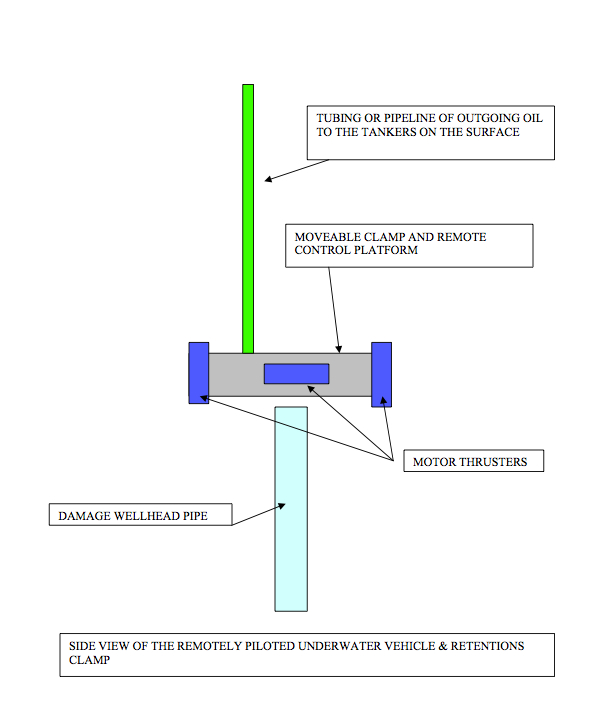 TUBING OR PIPELINE OF OUTGOING OIL TO THE TANKERS ON THE SURFACE

MOVEABLE CLAMP AND REMOTE CONTROL PLATFORM

MOTOR THRUSTERS

DAMAGE WELLHEAD PIPE

SIDE VIEW OF THE REMOTELY PILOTED UNDERWATER VEHICLE & RETENTIONS CLAMP