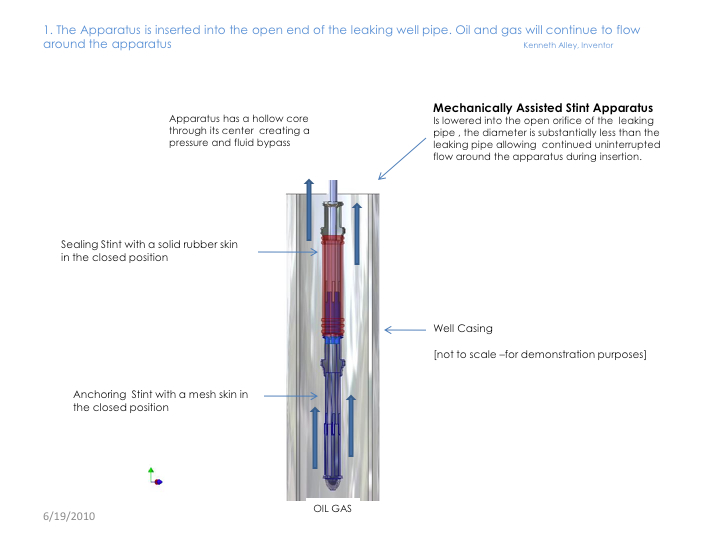 1. The Apparatus is inserted into the open end of the leaking well pipe. Oil and gas will continue to flow around the apparatus

Kenneth Alley, Inventor

Apparatus has a hollow core through its center creating a pressure and fluid bypass

Mechanically Assisted Stint Apparatus
Is lowered into the open orifice of the leaking pipe , the diameter is substantially less than the leaking pipe allowing continued uninterrupted flow around the apparatus during insertion.

Sealing Stint with a solid rubber skin in the closed position

Well Casing

[not to scale –for demonstration purposes]

Anchoring Stint with a mesh skin in the closed position

OIL GAS

6/19/2010