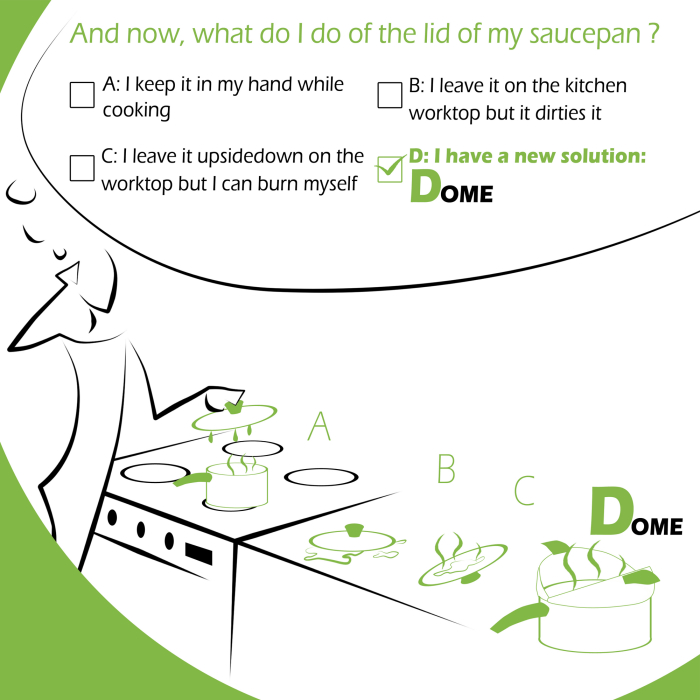 And now, what do I do of the lid of my saucepan ?

A: I keep it in my hand while cooking

B: I leave it on the kitchen worktop but it dirties it

C: I leave it upsidedown on the worktop but I can burn myself

D: I have a new solution: DOME

A

B

C

DOME