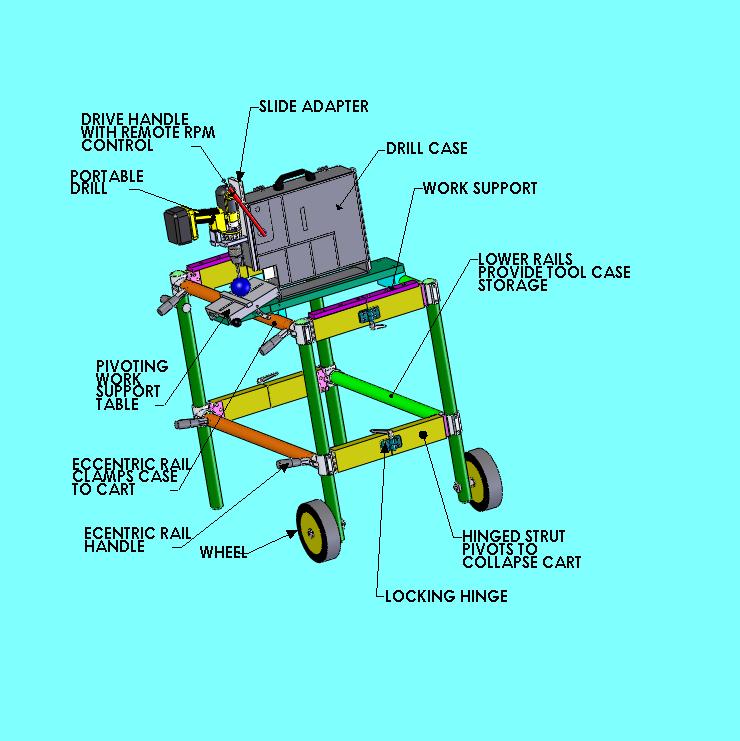 SLIDE ADAPTER

DRIVE HANDLE WITH REMOTE RPM CONTROL

DRILL CASE

PORTABLE DRILL

WORK SUPPORT

LOWER RAILS PROVIDE TOOL CASE STORAGE

PIVOTING WORK SUPPORT TABLE

ECCENTRIC RAIL CLAMPS CASE TO CART

ECENTRIC RAIL HANDLE

WHEEL

HINGED STRUT PIVOTS TO COLLAPSE CART

LOCKING HINGE