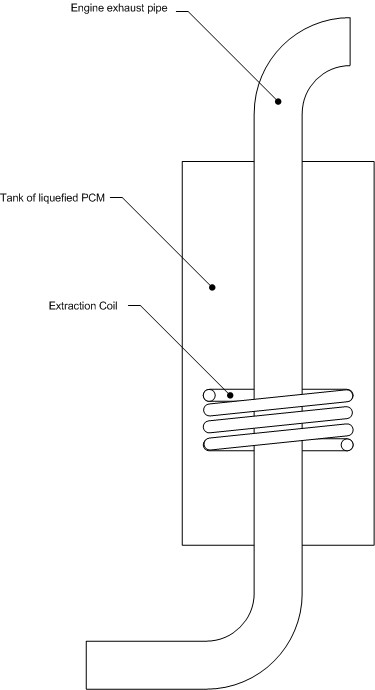 Engine exhaust pipe

Tank of liquefied PCM

Extraction Coil