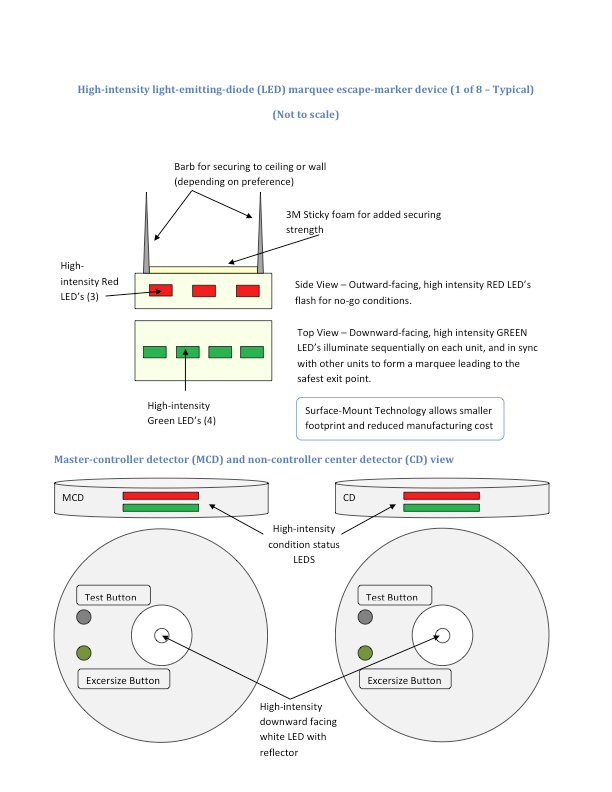 High-intensity light-emitting-diode (LED) marquee escape-marker device (1 of 8 – Typical)

(Not to scale)

Barb for securing to ceiling or wall (depending on preference)

3M Sticky foam for added securing strength

High-intensity Red LED's (3)

Side View – Outward-facing, high intensity RED LED's flash for no-go conditions.

Top View – Downward-facing, high intensity GREEN LED's illuminate sequentially on each unit, and in sync with other units to form a marquee leading to the safest exit point.

High-intensity Green LED's (4)

Surface-Mount Technology allows smaller footprint and reduced manufacturing cost

Master-controller detector (MCD) and non-controller center detector (CD) view

MCD

CD

High-intensity condition status LEDS

Test Button

Excersize Button

Test Button

Excersize Button

High-intensity downward facing white LED with reflector