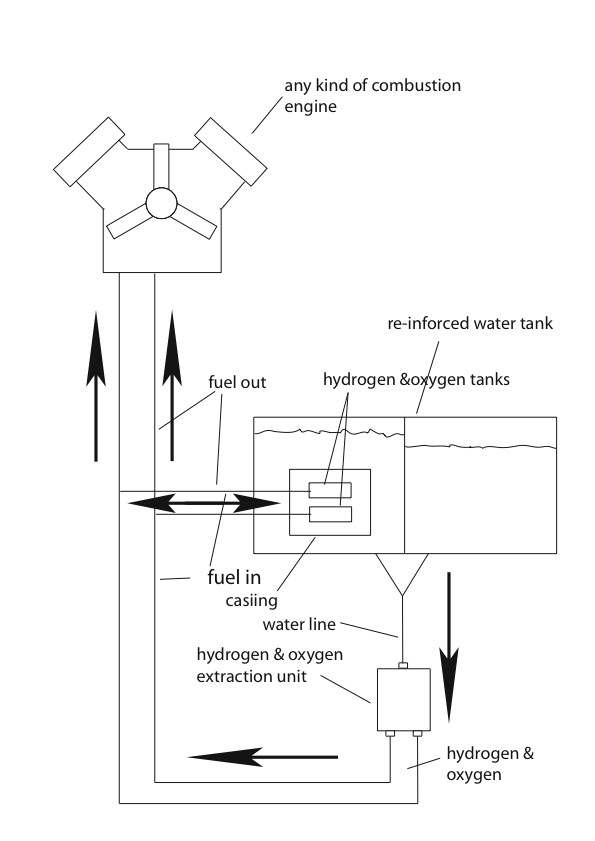 any kind of combustion engine

re-inforced water tank

fuel out

hydrogen &oxygen tanks

fuel in

casiing

water line

hydrogen & oxygen extraction unit

hydrogen & oxygen