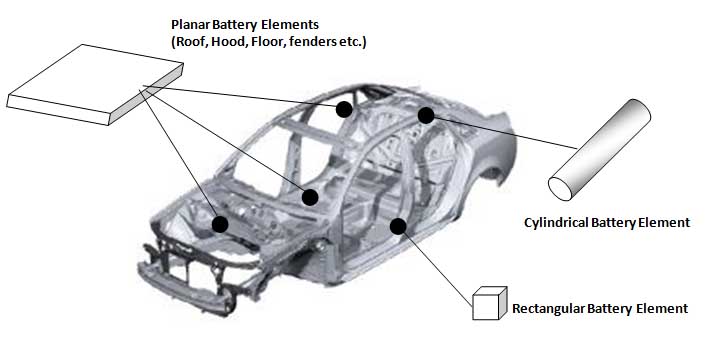 Planar Battery Elements
(Roof, Hood, Floor, fenders etc.)

Cylindrical Battery Element

Rectangular Battery Element