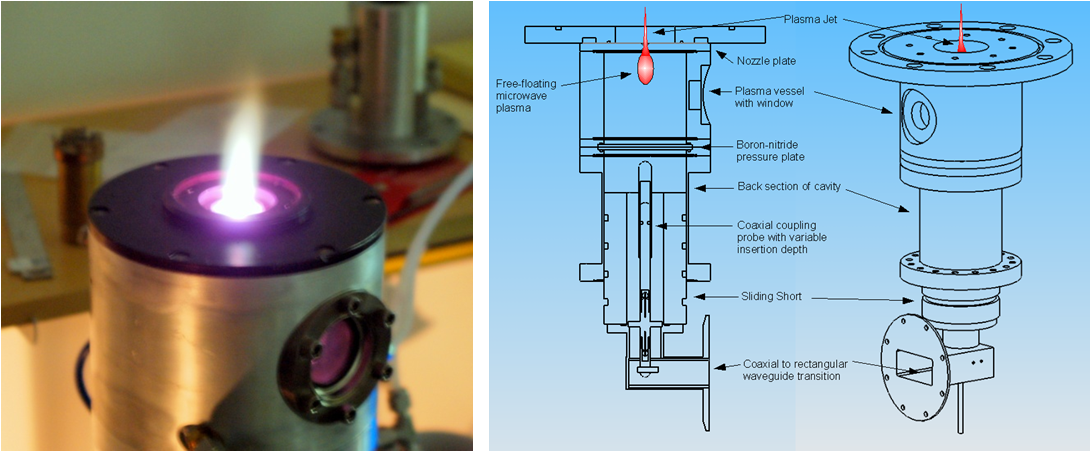 Plasma Jet

Nozzle plate

Free-floating microwave plasma

Plasma vessel with window

Boron-nitride pressure plate

Back section of cavity

Coaxial coupling probe with variable insertion depth

Sliding Short

Coaxial to rectangular waveguide transition