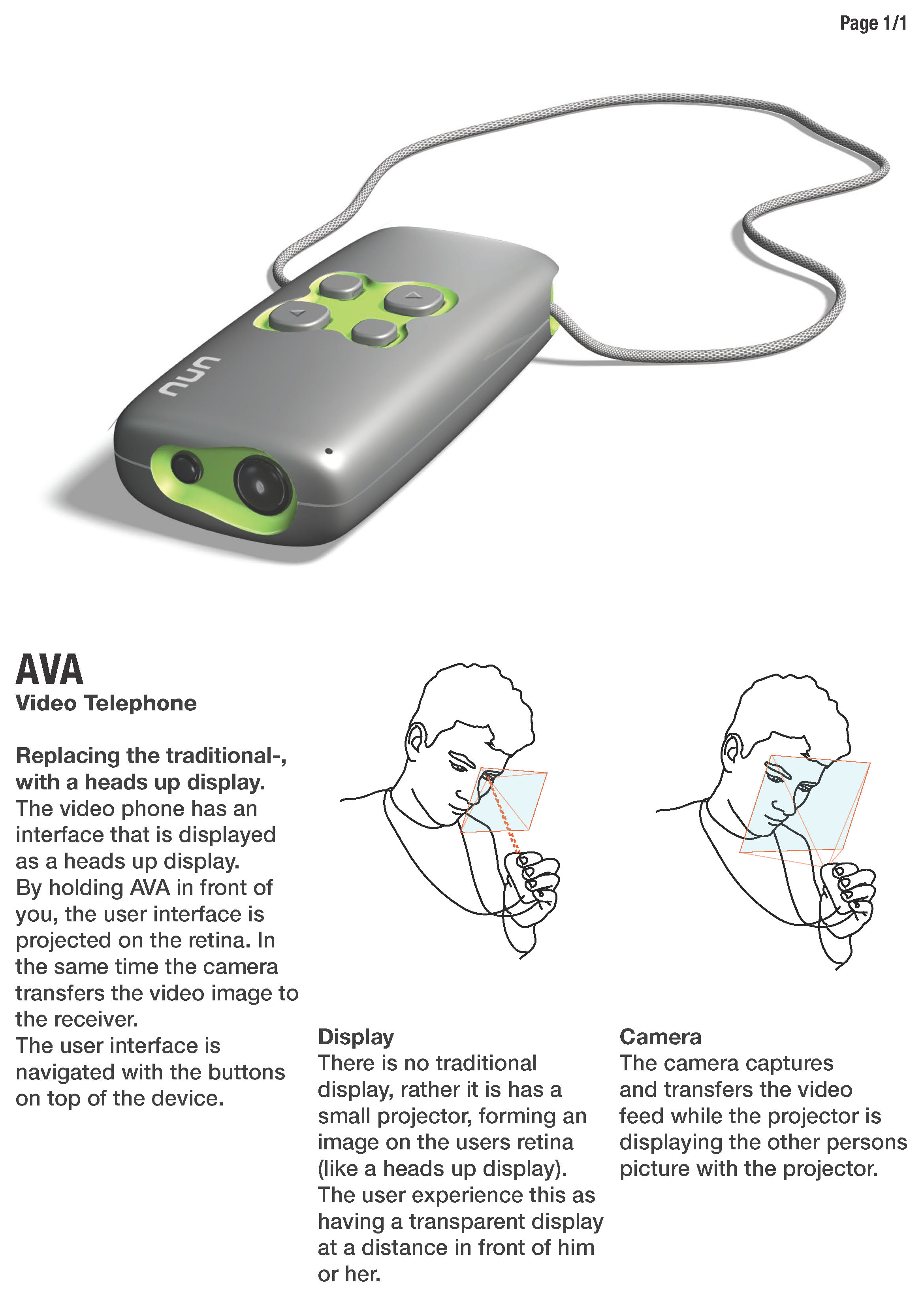 Page 1/1

unu

AVA
Video Telephone

Replacing the traditional-, with a heads up display.
The video phone has an interface that is displayed as a heads up display.
By holding AVA in front of you, the user interface is projected on the retina. In the same time the camera transfers the video image to the receiver.
The user interface is navigated with the buttons on top of the device.

Display
There is no traditional display, rather it is has a small projector, forming an image on the users retina (like a heads up display). The user experience this as having a transparent display at a distance in front of him or her.

Camera
The camera captures and transfers the video feed while the projector is displaying the other persons picture with the projector.