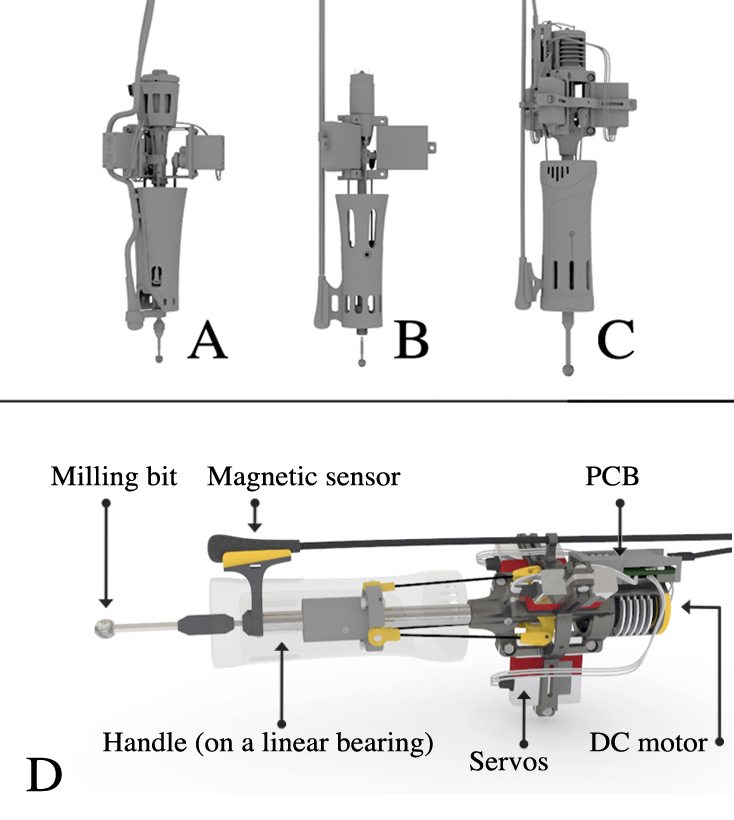 A

B

C

Milling bit

Magnetic sensor

PCB

Handle (on a linear bearing)

Servos

DC motor

D