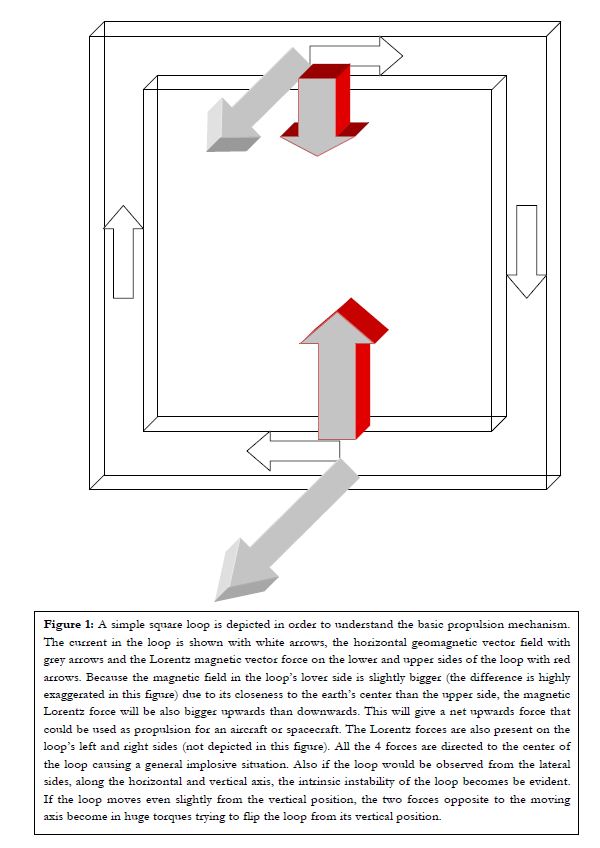 **Figure 1:** A simple square loop is depicted in order to understand the basic propulsion mechanism. The current in the loop is shown with white arrows, the horizontal geomagnetic vector field with grey arrows and the Lorentz magnetic vector force on the lower and upper sides of the loop with red arrows. Because the magnetic field in the loop's lover side is slightly bigger (the difference is highly exaggerated in this figure) due to its closeness to the earth's center than the upper side, the magnetic Lorentz force will be also bigger upwards than downwards. This will give a net upwards force that could be used as propulsion for an aircraft or spacecraft. The Lorentz forces are also present on the loop's left and right sides (not depicted in this figure). All the 4 forces are directed to the center of the loop causing a general implosive situation. Also if the loop would be observed from the lateral sides, along the horizontal and vertical axis, the intrinsic instability of the loop becomes be evident. If the loop moves even slightly from the vertical position, the two forces opposite to the moving axis become in huge torques trying to flip the loop from its vertical position.