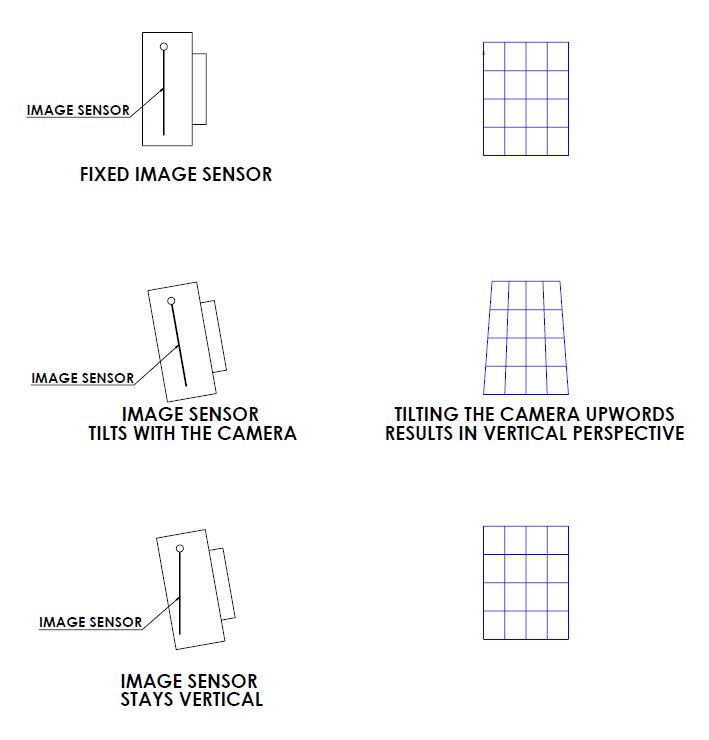 IMAGE SENSOR

FIXED IMAGE SENSOR

IMAGE SENSOR

IMAGE SENSOR
TILTS WITH THE CAMERA

TILTING THE CAMERA UPWORDS
RESULTS IN VERTICAL PERSPECTIVE

IMAGE SENSOR

IMAGE SENSOR
STAYS VERTICAL