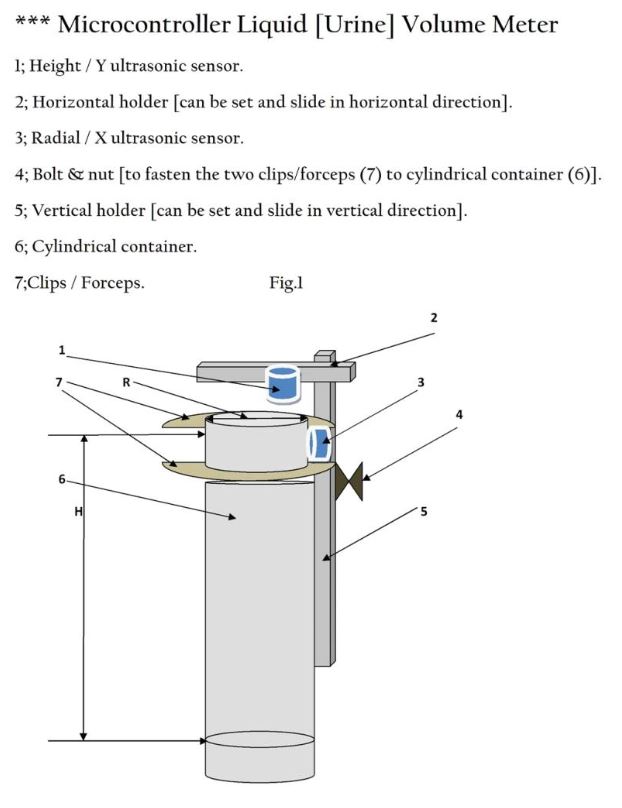 *** Microcontroller Liquid [Urine] Volume Meter

1; Height / Y ultrasonic sensor.

2; Horizontal holder [can be set and slide in horizontal direction].

3; Radial / X ultrasonic sensor.

4; Bolt & nut [to fasten the two clips/forceps (7) to cylindrical container (6)].

5; Vertical holder [can be set and slide in vertical direction].

6; Cylindrical container.

7;Clips / Forceps. Fig.1

2
1
7
R
3
4
6
H
5