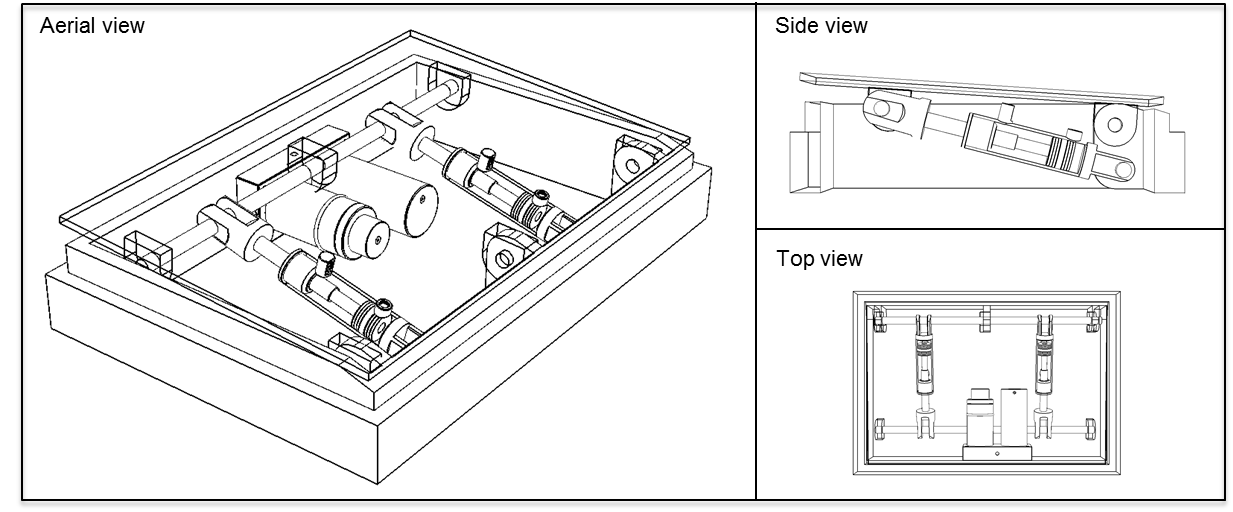 Aerial view

Side view

Top view