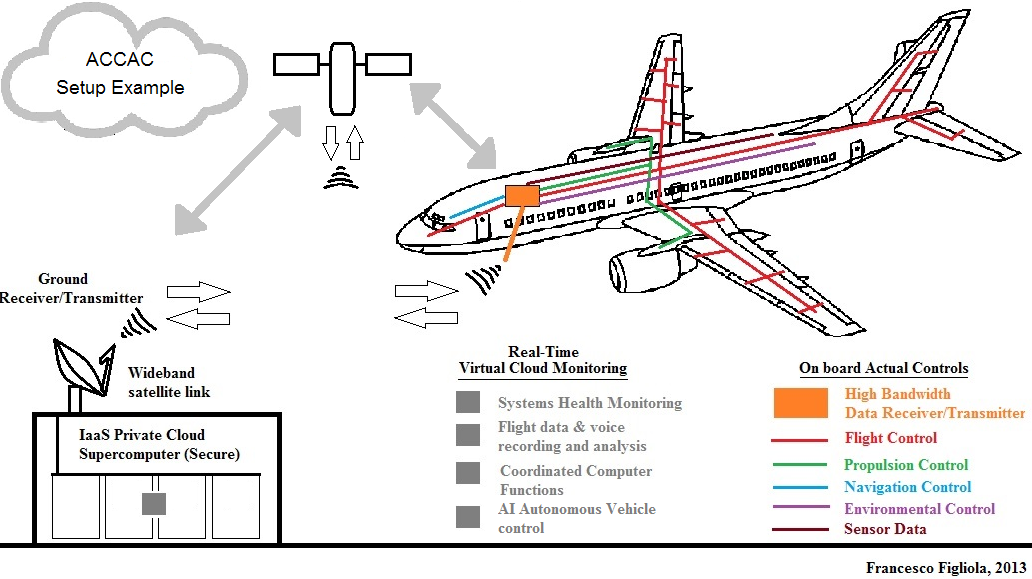 ACCAC
Setup Example

Ground Receiver/Transmitter

Wideband satellite link

IaaS Private Cloud Supercomputer (Secure)

Real-Time
Virtual Cloud Monitoring

Systems Health Monitoring

Flight data & voice recording and analysis

Coordinated Computer Functions

AI Autonomous Vehicle control

On board Actual Controls

High Bandwidth Data Receiver/Transmitter

Flight Control

Propulsion Control

Navigation Control

Environmental Control

Sensor Data

Francesco Figliola, 2013