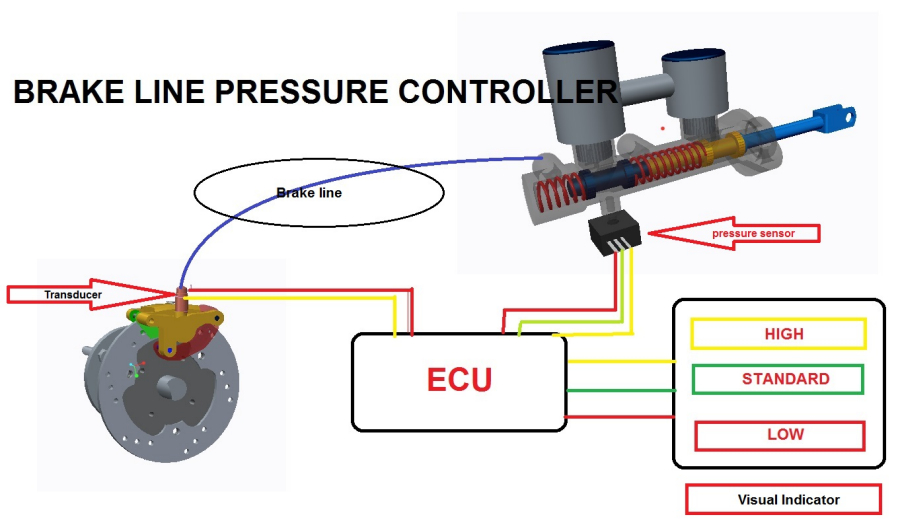 BRAKE LINE PRESSURE CONTROLLER

Brake line

pressure sensor

Transducer

ECU

HIGH

STANDARD

LOW

Visual Indicator