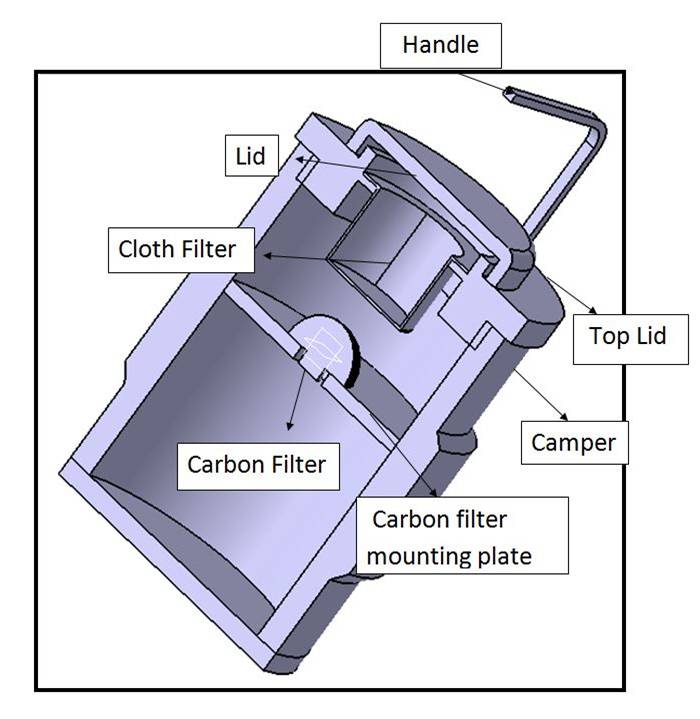 Handle

Lid

Cloth Filter

Top Lid

Camper

Carbon Filter

Carbon filter mounting plate