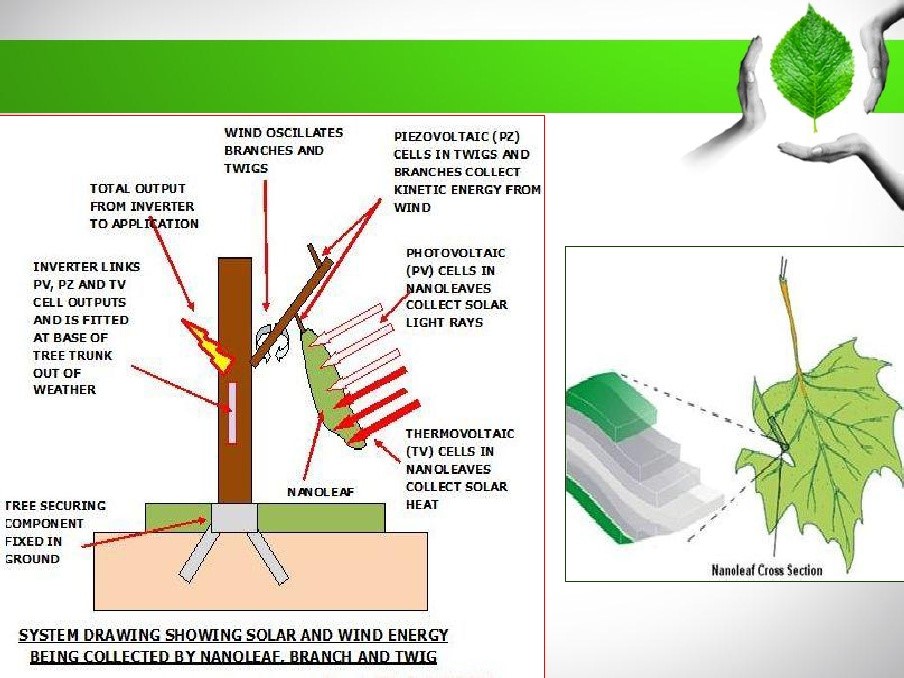 WIND OSCILLATES BRANCHES AND TWIGS

PIEZOVOLTAIC (PZ) CELLS IN TWIGS AND BRANCHES COLLECT KINETIC ENERGY FROM WIND

TOTAL OUTPUT FROM INVERTER TO APPLICATION

INVERTER LINKS PV, PZ AND TV CELL OUTPUTS AND IS FITTED AT BASE OF TREE TRUNK OUT OF WEATHER

PHOTOVOLTAIC (PV) CELLS IN NANOLEAVES COLLECT SOLAR LIGHT RAYS

THERMOVOLTAIC (TV) CELLS IN NANOLEAVES COLLECT SOLAR HEAT

NANOLEAF

TREE SECURING COMPONENT FIXED IN GROUND

SYSTEM DRAWING SHOWING SOLAR AND WIND ENERGY BEING COLLECTED BY NANOLEAF, BRANCH AND TWIG

Nanoleaf Cross Section