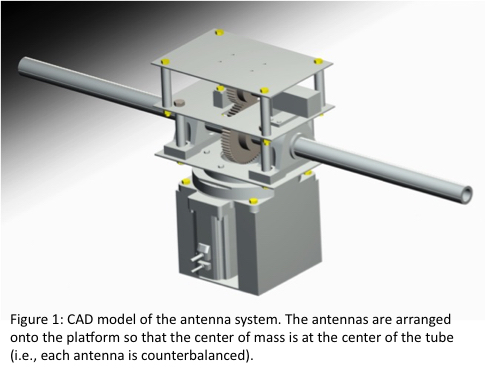 Figure 1: CAD model of the antenna system. The antennas are arranged onto the platform so that the center of mass is at the center of the tube (i.e., each antenna is counterbalanced).