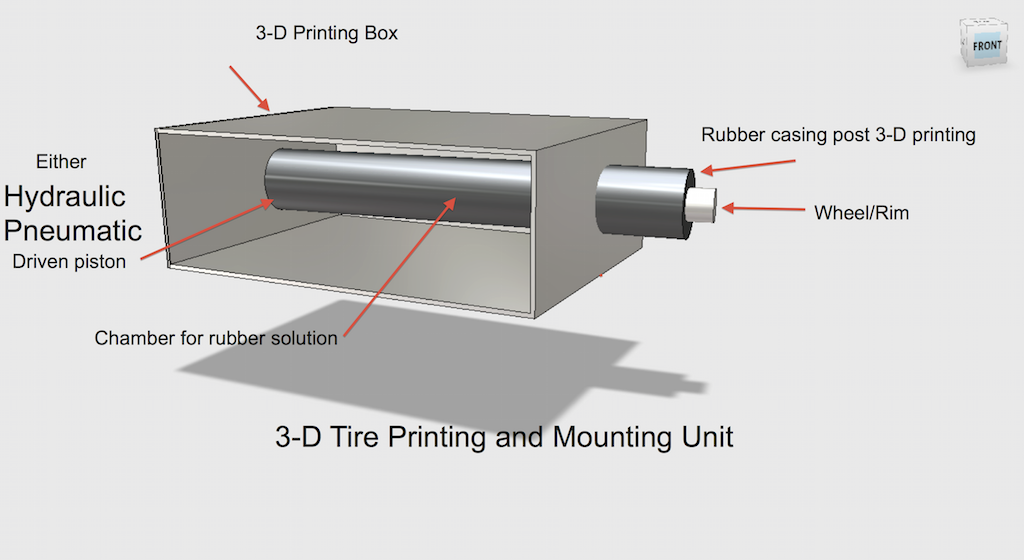 3-D Printing Box

FRONT

Either
Hydraulic
Pneumatic
Driven piston

Rubber casing post 3-D printing

Wheel/Rim

Chamber for rubber solution

3-D Tire Printing and Mounting Unit