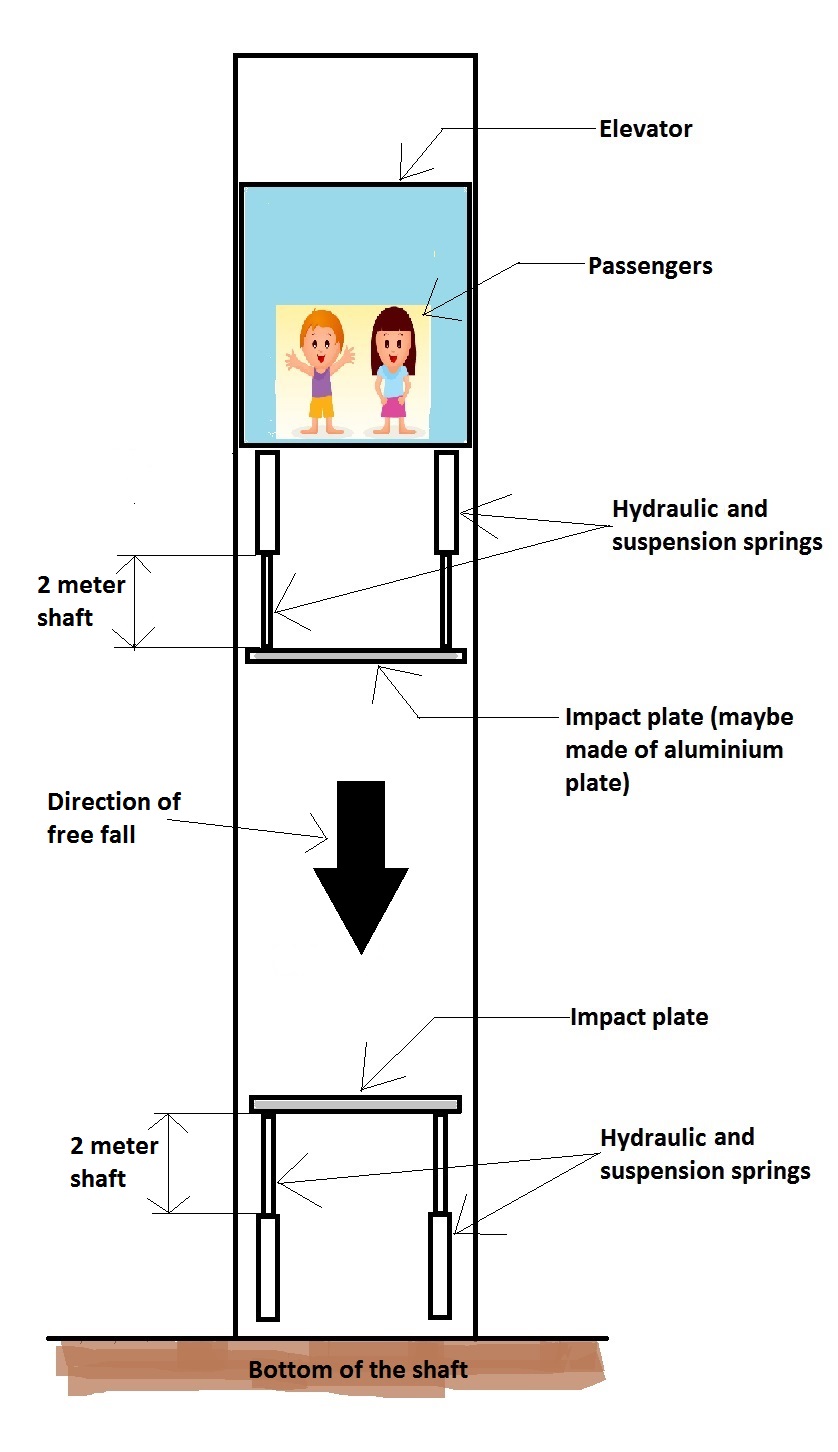 Elevator

Passengers

Hydraulic and suspension springs

2 meter shaft

Impact plate (maybe made of aluminium plate)

Direction of free fall

Impact plate

2 meter shaft

Hydraulic and suspension springs

Bottom of the shaft