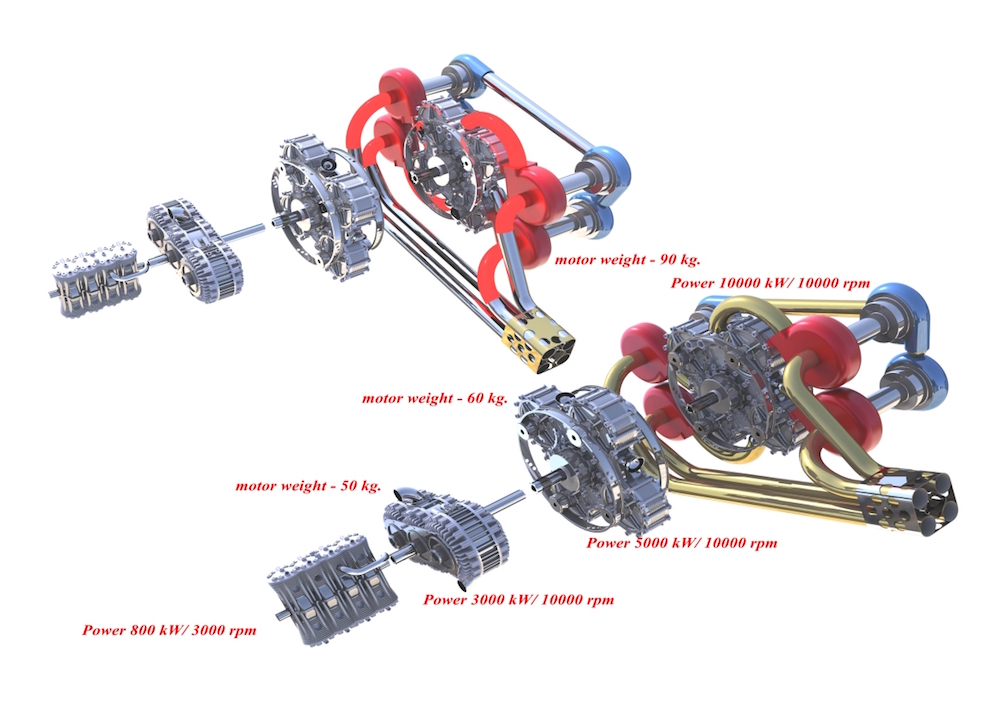 motor weight - 90 kg.

Power 10000 kW/ 10000 rpm

motor weight - 60 kg.

motor weight - 50 kg.

Power 5000 kW/ 10000 rpm

Power 3000 kW/ 10000 rpm

Power 800 kW/ 3000 rpm