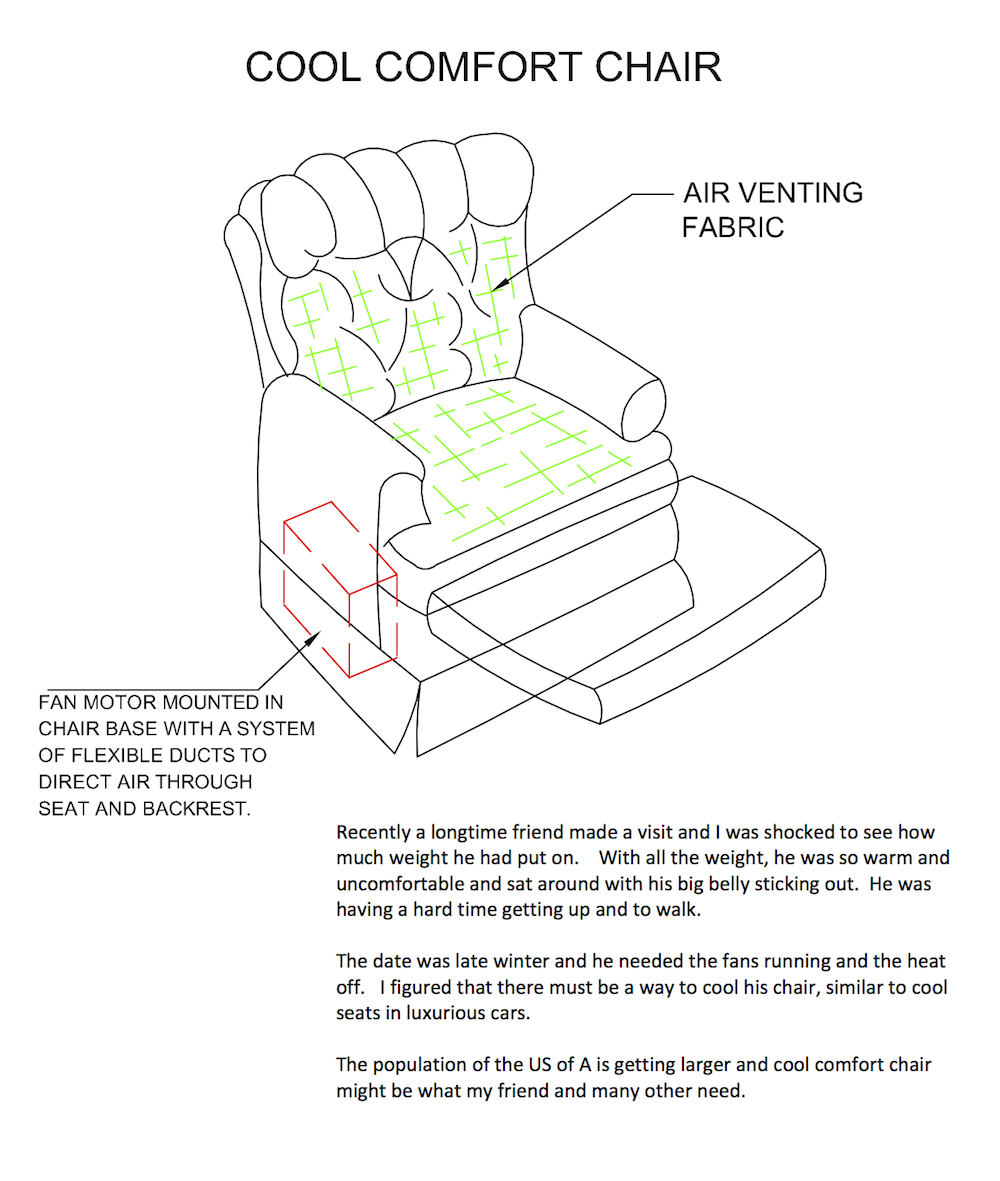 COOL COMFORT CHAIR

AIR VENTING FABRIC

FAN MOTOR MOUNTED IN CHAIR BASE WITH A SYSTEM OF FLEXIBLE DUCTS TO DIRECT AIR THROUGH SEAT AND BACKREST.

Recently a longtime friend made a visit and I was shocked to see how much weight he had put on. With all the weight, he was so warm and uncomfortable and sat around with his big belly sticking out. He was having a hard time getting up and to walk.

The date was late winter and he needed the fans running and the heat off. I figured that there must be a way to cool his chair, similar to cool seats in luxurious cars.

The population of the US of A is getting larger and cool comfort chair might be what my friend and many other need.