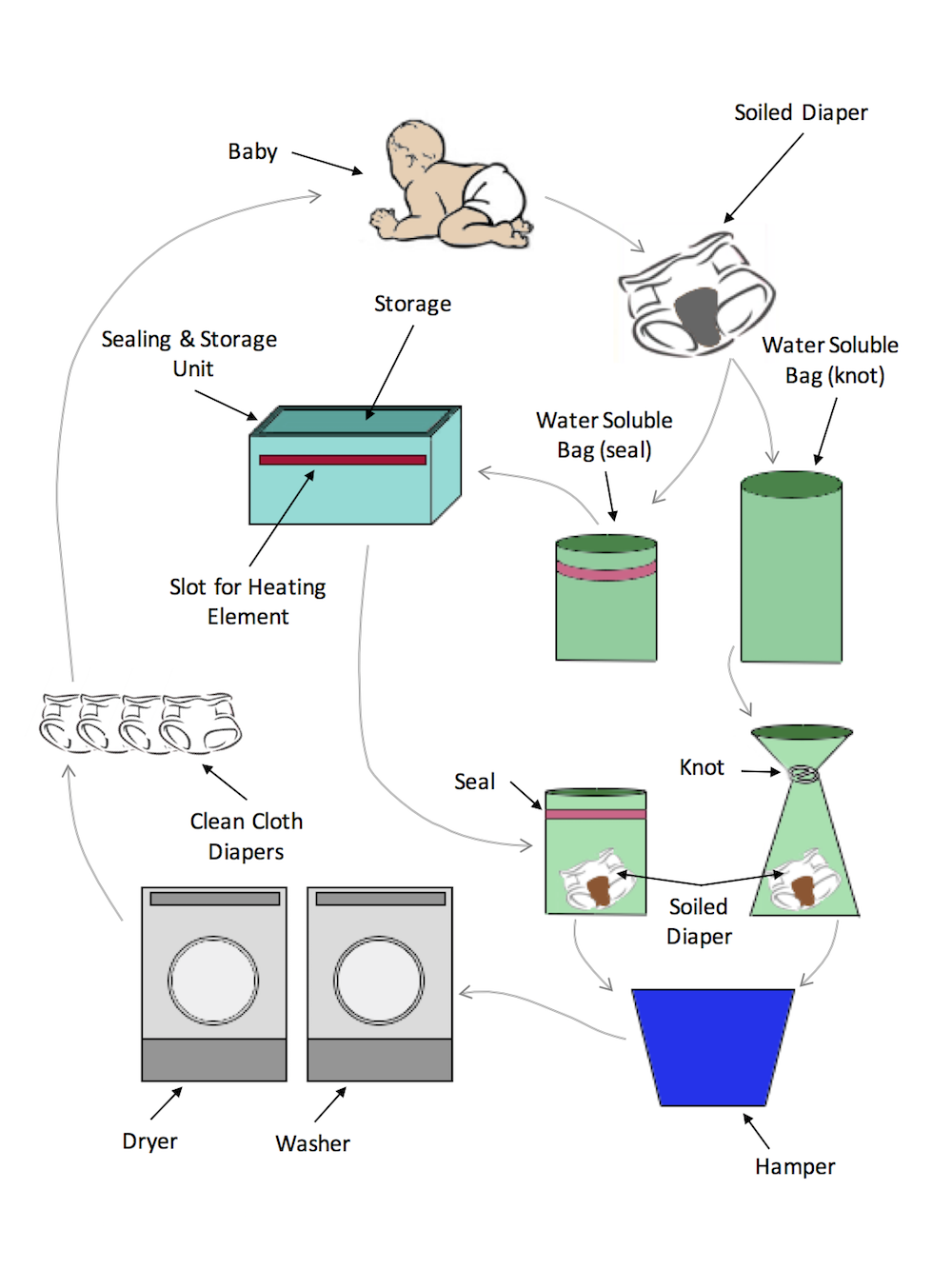 Soiled Diaper

Baby

Storage

Sealing & Storage Unit

Water Soluble Bag (knot)

Water Soluble Bag (seal)

Slot for Heating Element

Knot

Seal

Clean Cloth Diapers

Soiled Diaper

Dryer

Washer

Hamper