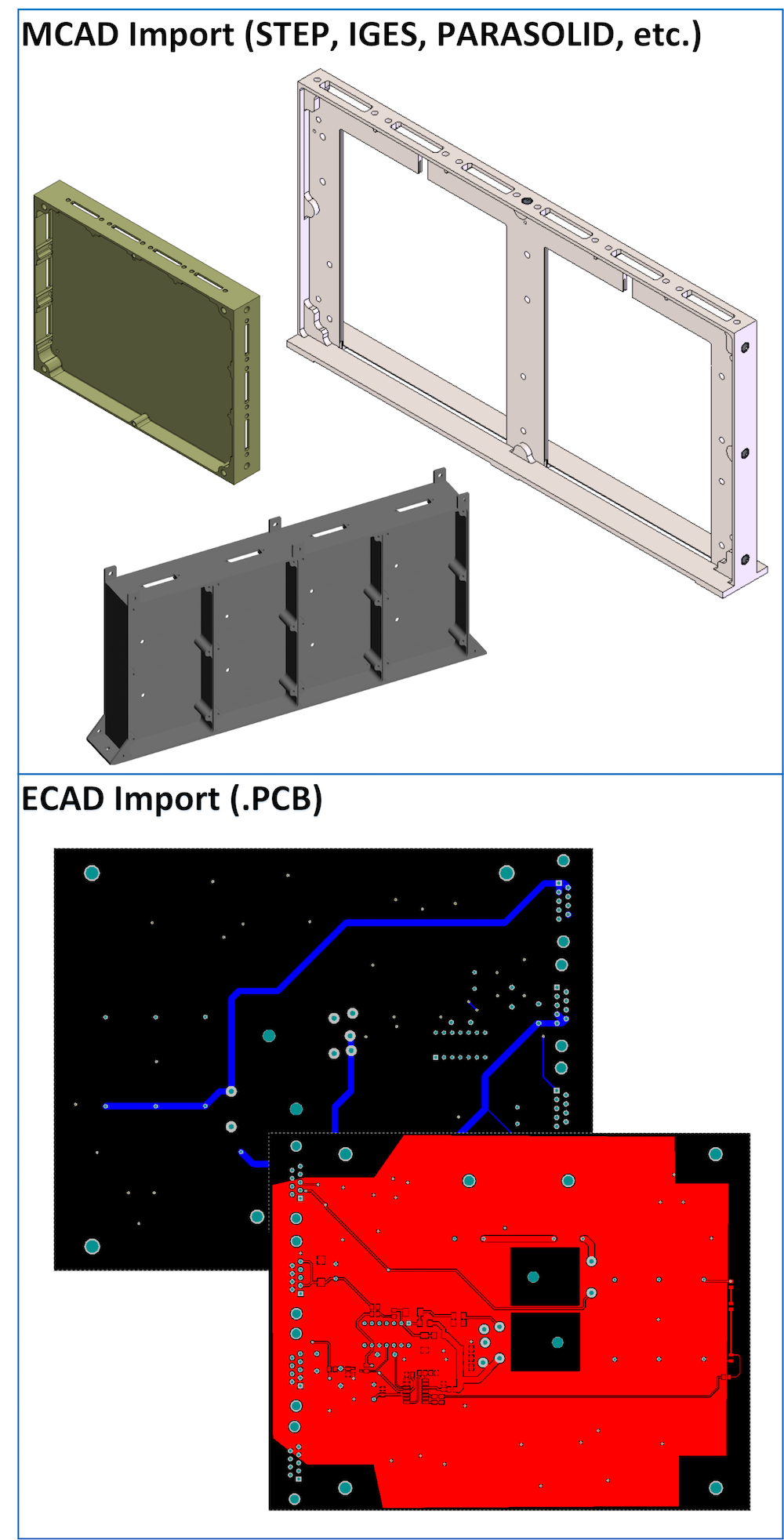 MCAD Import (STEP, IGES, PARASOLID, etc.)

ECAD Import (.PCB)