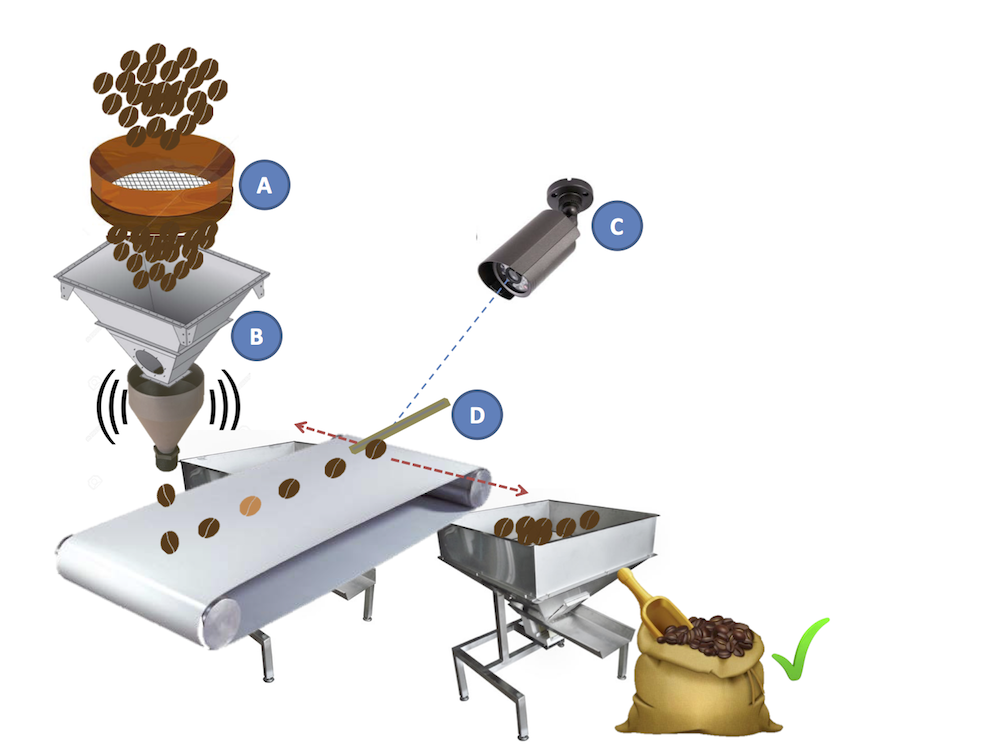 A
B
C
D