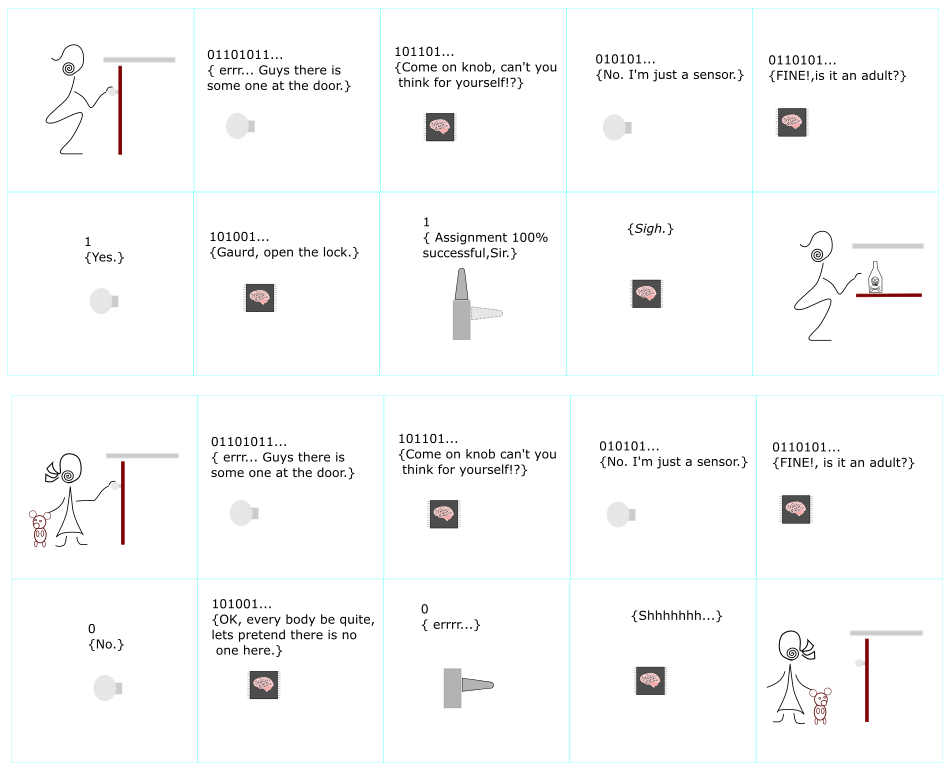 01101011...
{ errr... Guys there is some one at the door.}

101101...
{Come on knob, can't you think for yourself!?}

010101...
{No. I'm just a sensor.}

0110101...
{FINE!,is it an adult?}

1
{Yes.}

101001...
{Gaurd, open the lock.}

1
{ Assignment 100% successful,Sir.}

{Sigh.}

01101011...
{ errr... Guys there is some one at the door.}

101101...
{Come on knob can't you think for yourself!?}

010101...
{No. I'm just a sensor.}

0110101...
{FINE!, is it an adult?}

0
{No.}

101001...
{OK, every body be quite, lets pretend there is no one here.}

0
{ errrr...}

{Shhhhhhh...}