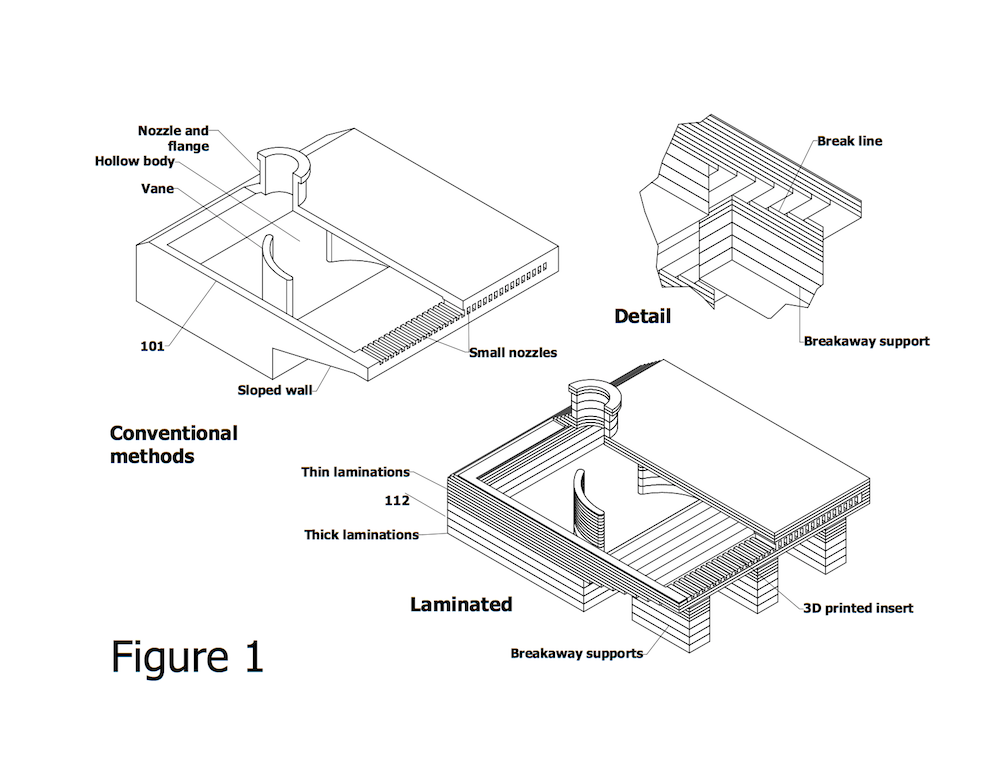 Nozzle and flange
Hollow body
Vane
101
Small nozzles
Sloped wall
Conventional methods

Break line
Detail
Breakaway support

Thin laminations
112
Thick laminations
Laminated
3D printed insert
Breakaway supports

Figure 1