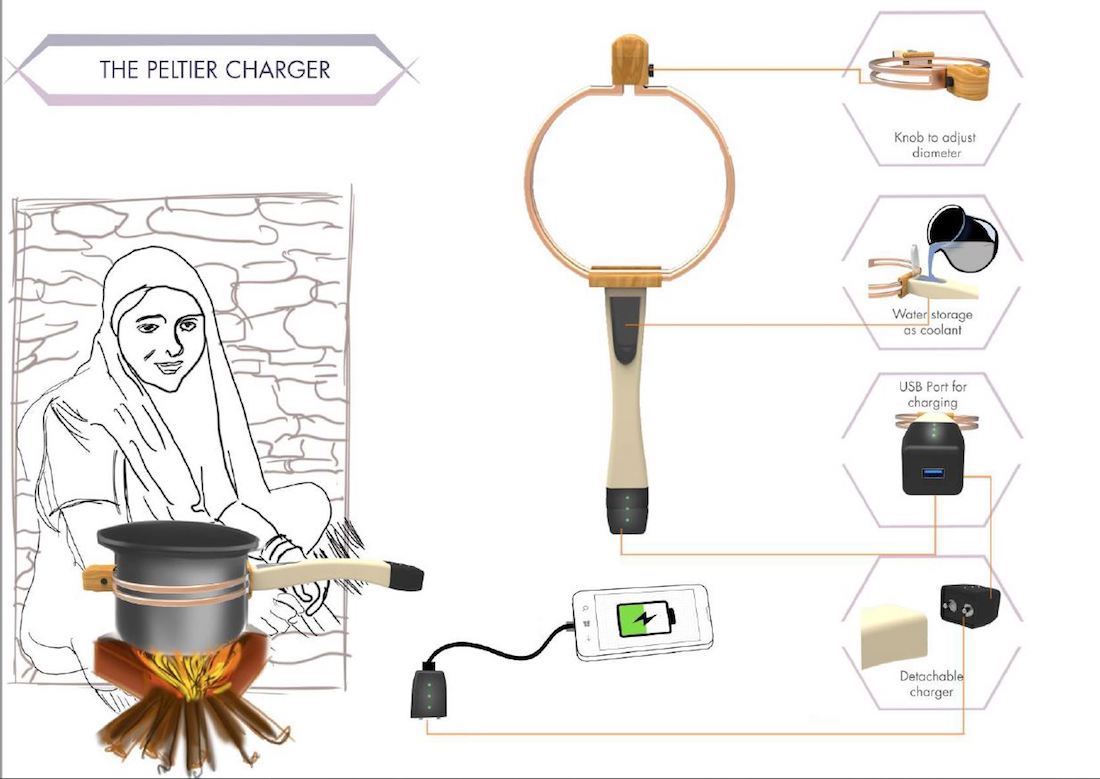 THE PELTIER CHARGER

Knob to adjust diameter

Water storage as coolant

USB Port for charging

Detachable charger