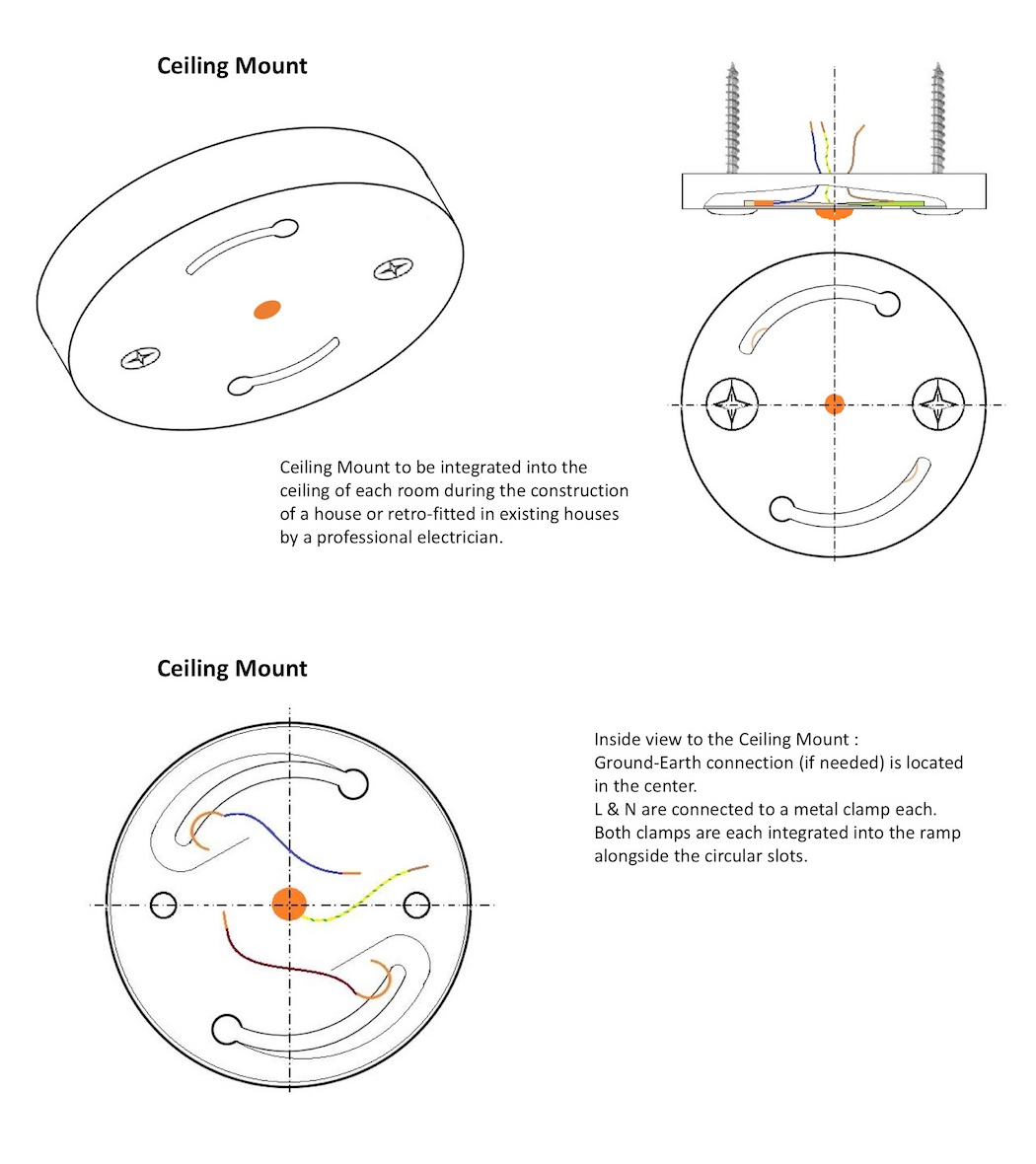 Ceiling Mount

Ceiling Mount to be integrated into the ceiling of each room during the construction of a house or retro-fitted in existing houses by a professional electrician.

Ceiling Mount

Inside view to the Ceiling Mount :
Ground-Earth connection (if needed) is located in the center.
L & N are connected to a metal clamp each.
Both clamps are each integrated into the ramp alongside the circular slots.