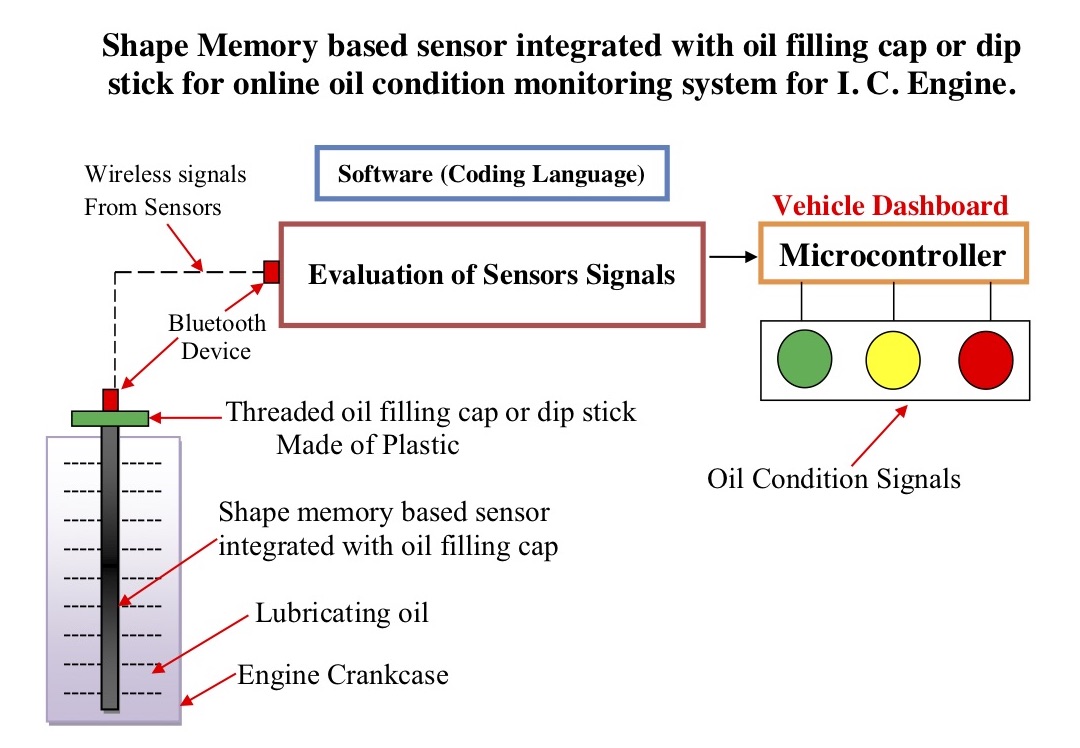 Shape Memory based sensor integrated with oil filling cap or dip stick for online oil condition monitoring system for I. C. Engine.

Wireless signals
From Sensors

Software (Coding Language)

Vehicle Dashboard

Evaluation of Sensors Signals

Microcontroller

Bluetooth
Device

Threaded oil filling cap or dip stick
Made of Plastic

Oil Condition Signals

Shape memory based sensor
integrated with oil filling cap

Lubricating oil

Engine Crankcase