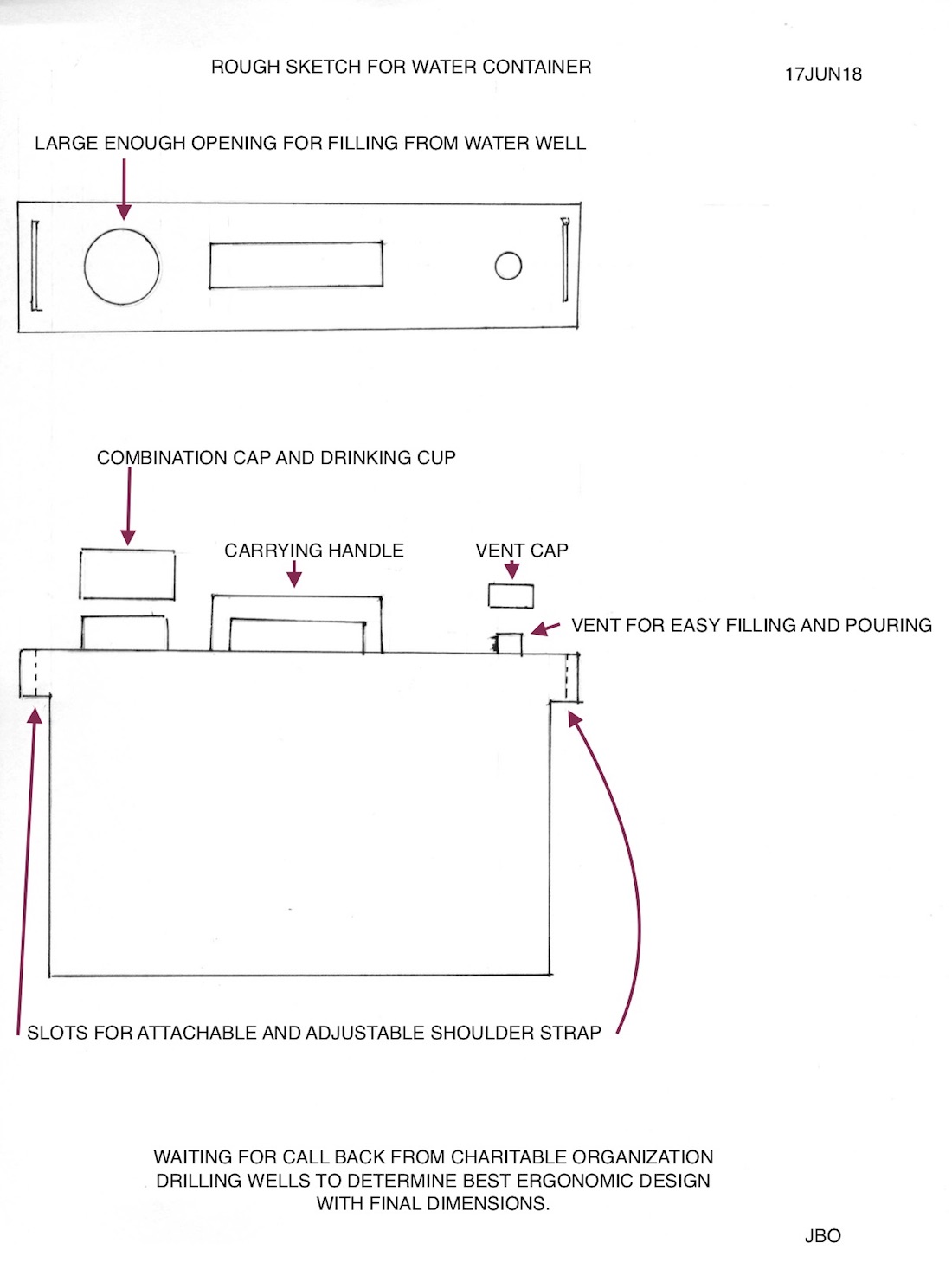 ROUGH SKETCH FOR WATER CONTAINER

17JUN18

LARGE ENOUGH OPENING FOR FILLING FROM WATER WELL

COMBINATION CAP AND DRINKING CUP

CARRYING HANDLE

VENT CAP

VENT FOR EASY FILLING AND POURING

SLOTS FOR ATTACHABLE AND ADJUSTABLE SHOULDER STRAP

WAITING FOR CALL BACK FROM CHARITABLE ORGANIZATION DRILLING WELLS TO DETERMINE BEST ERGONOMIC DESIGN WITH FINAL DIMENSIONS.

JBO