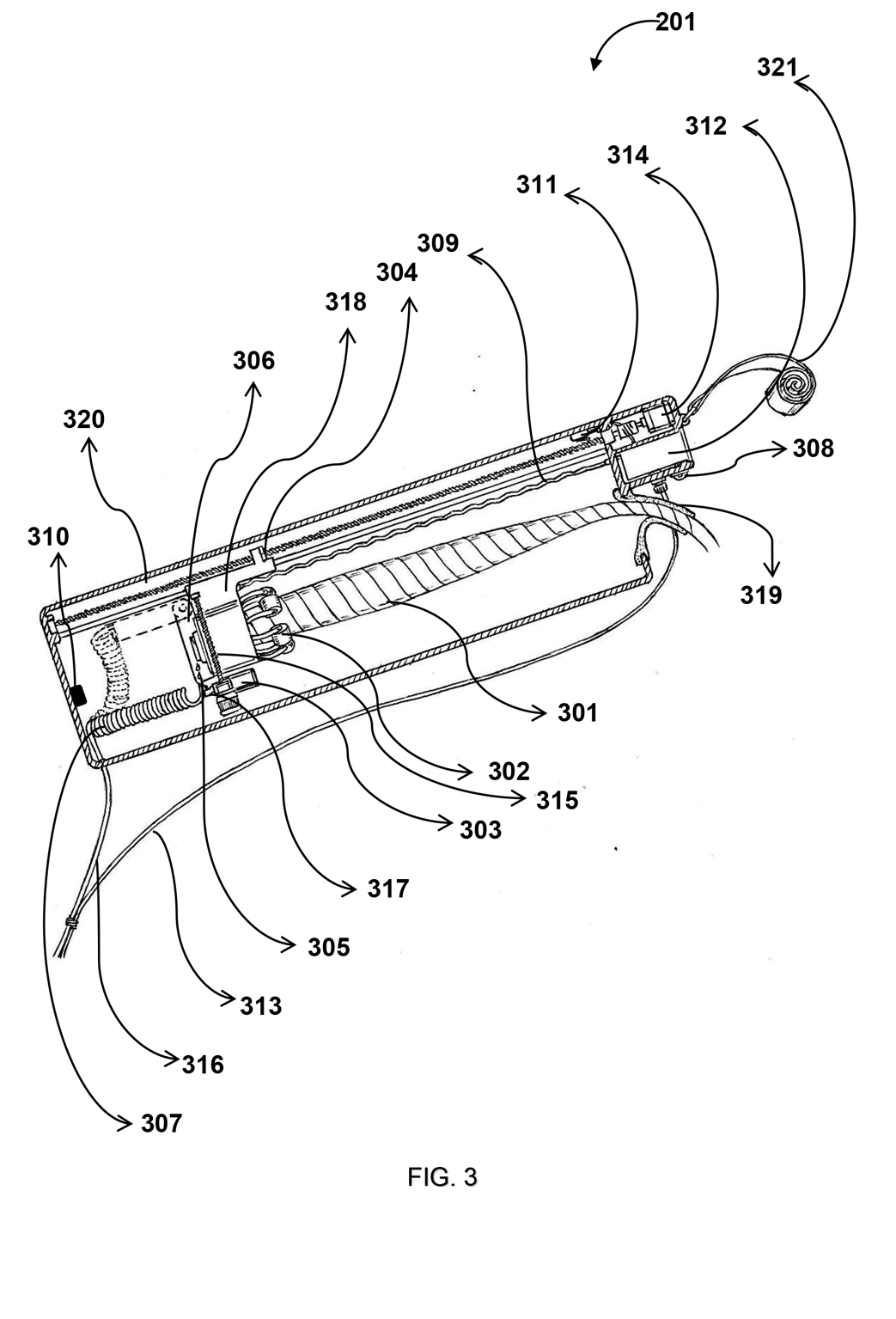 201

321

312

314

311

309

304

318

306

320

310

308

319

301

302

315

303

317

305

313

316

307

FIG. 3