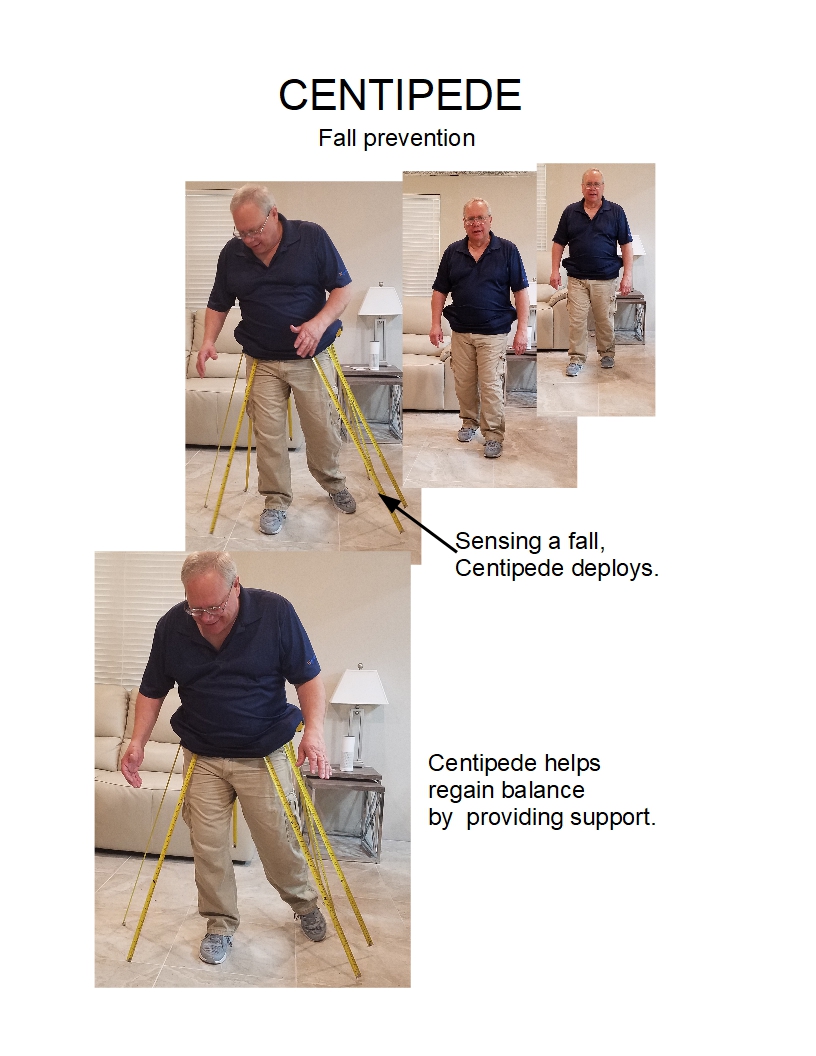 CENTIPEDE
Fall prevention

Sensing a fall, Centipede deploys.

Centipede helps regain balance by providing support.