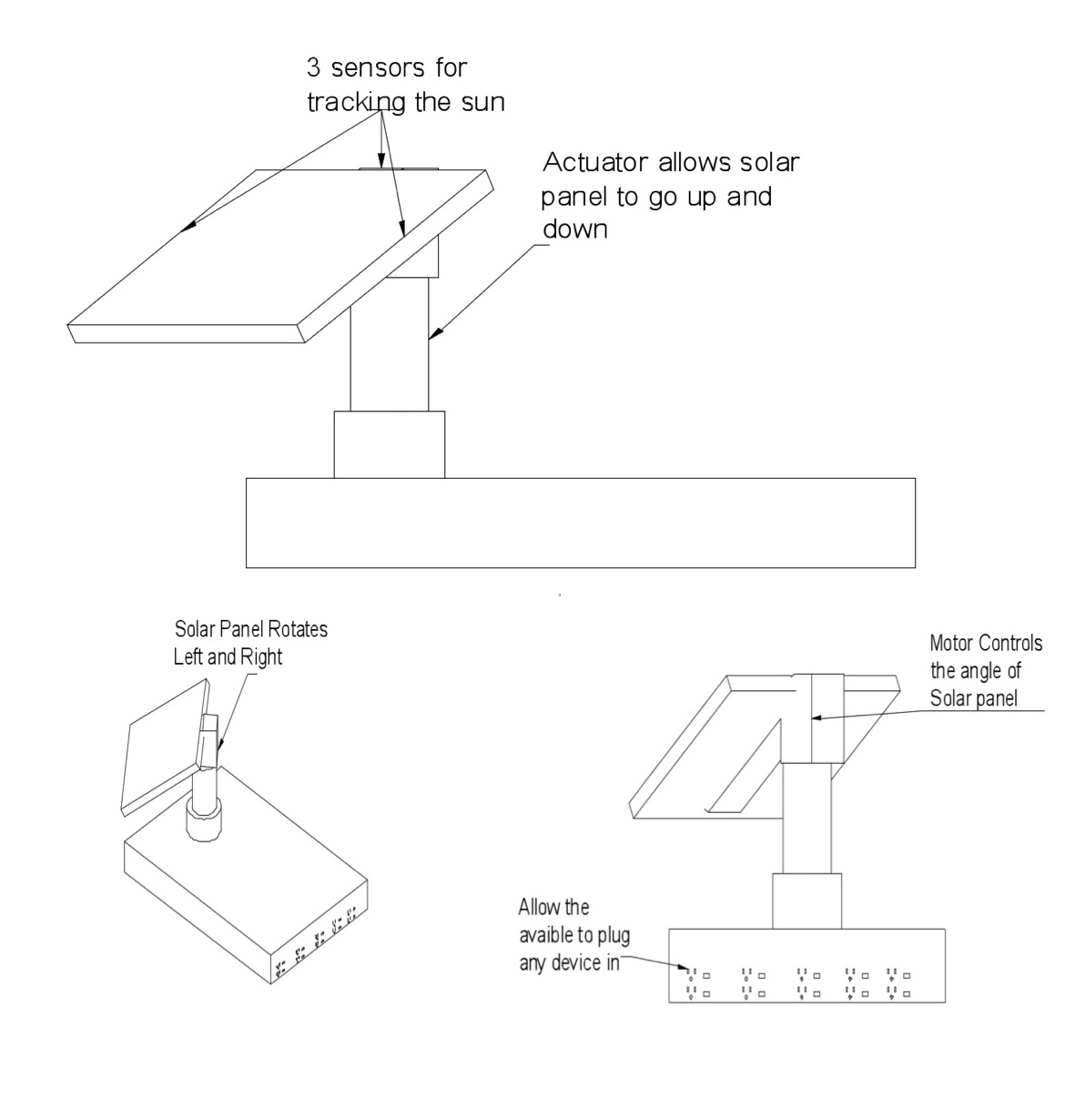 3 sensors for tracking the sun

Actuator allows solar panel to go up and down

Solar Panel Rotates Left and Right

Motor Controls the angle of Solar panel

Allow the avaible to plug any device in