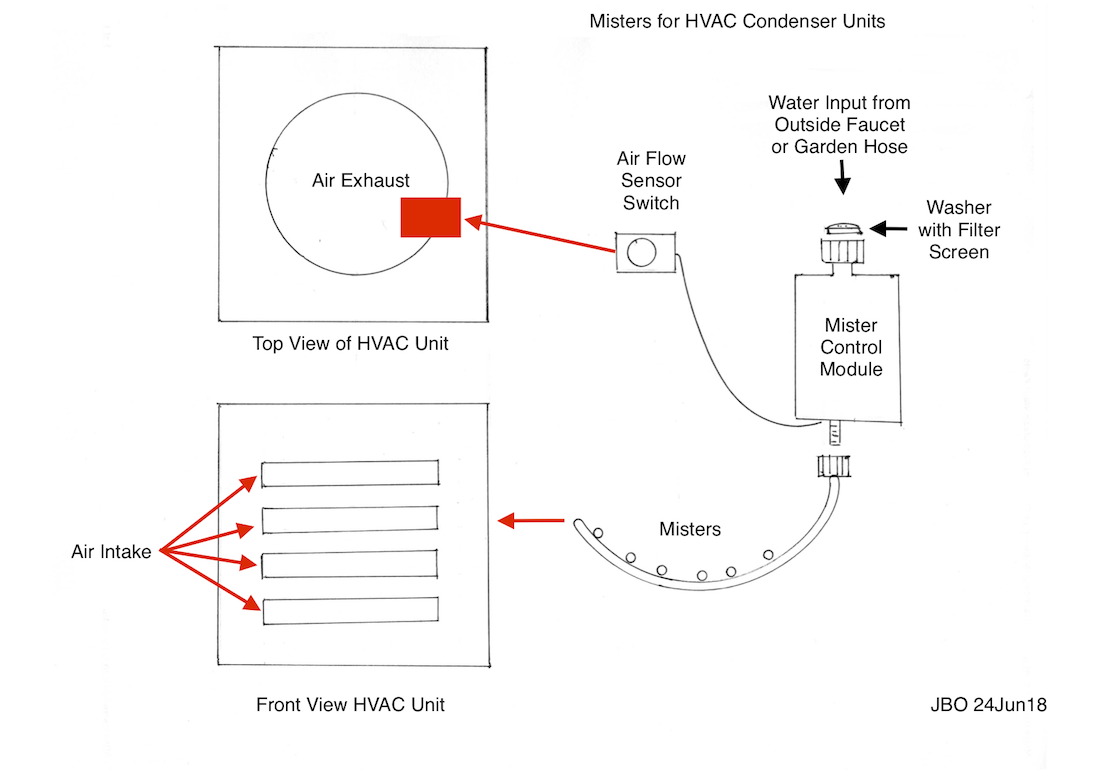 Misters for HVAC Condenser Units

Air Exhaust

Top View of HVAC Unit

Air Flow Sensor Switch

Water Input from Outside Faucet or Garden Hose

Washer with Filter Screen

Mister Control Module

Air Intake

Misters

Front View HVAC Unit

JBO 24Jun18