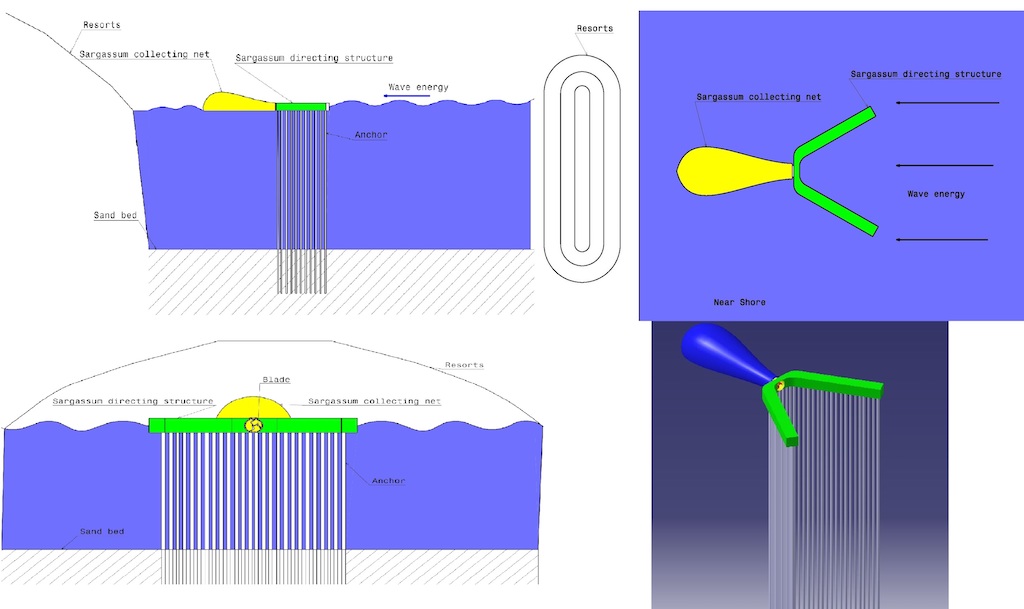 Resorts
Sargassum collecting net
Sargassum directing structure
Wave energy
Anchor
Sand bed

Resorts

Sargassum directing structure
Sargassum collecting net
Wave energy
Near Shore

Resorts
Blade
Sargassum directing structure
Sargassum collecting net
Anchor
Sand bed