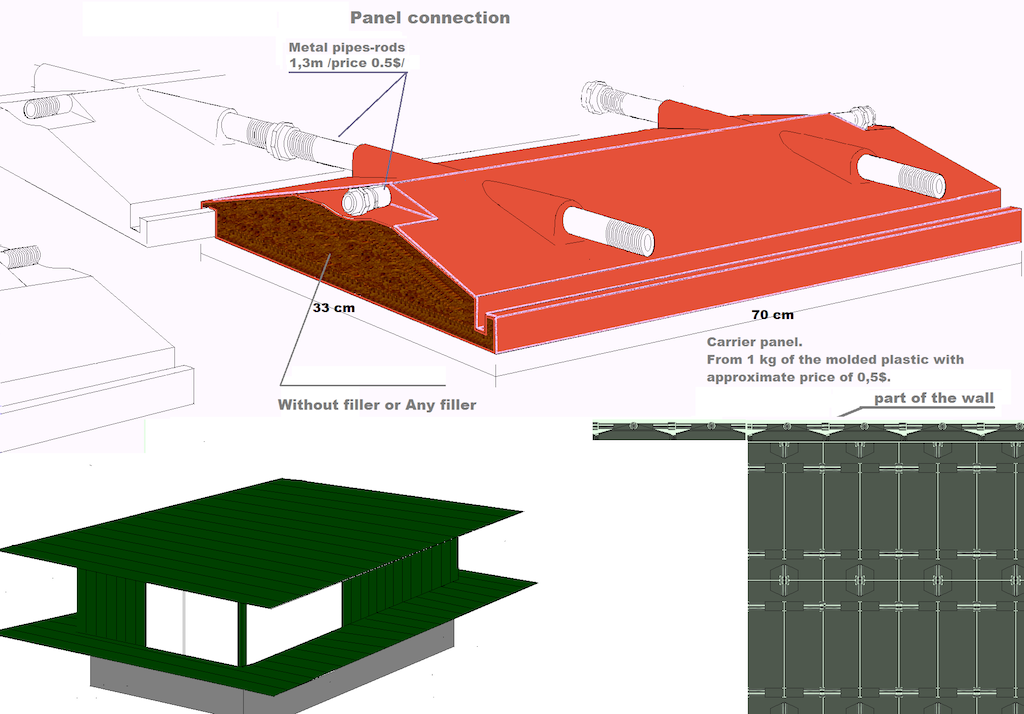 Panel connection

Metal pipes-rods
1,3m /price 0.5$/

33 cm

70 cm

Carrier panel.
From 1 kg of the molded plastic with approximate price of 0,5$.

Without filler or Any filler

part of the wall