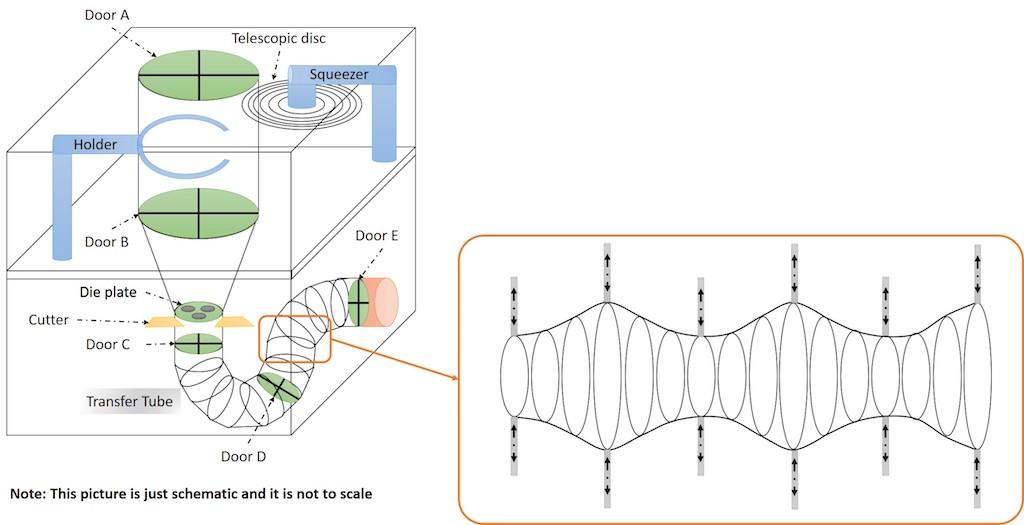 Door A

Telescopic disc

Squeezer

Holder

Door B

Door E

Die plate

Cutter

Door C

Transfer Tube

Door D

Note: This picture is just schematic and it is not to scale