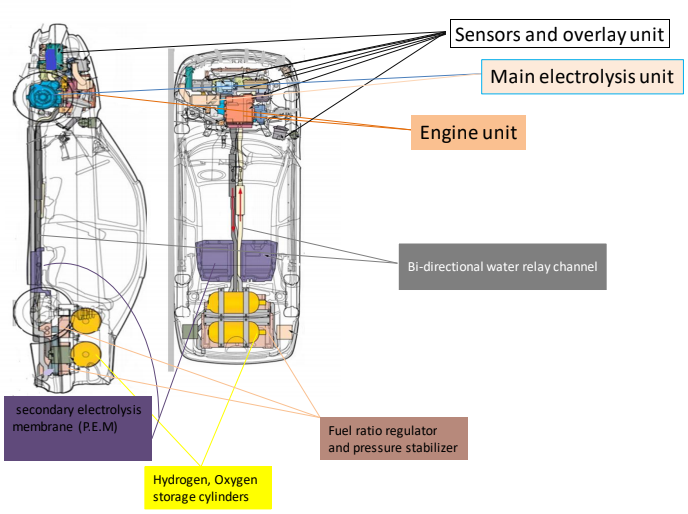 Sensors and overlay unit

Main electrolysis unit

Engine unit

Bi-directional water relay channel

secondary electrolysis membrane (P.E.M)

Fuel ratio regulator and pressure stabilizer

Hydrogen, Oxygen storage cylinders